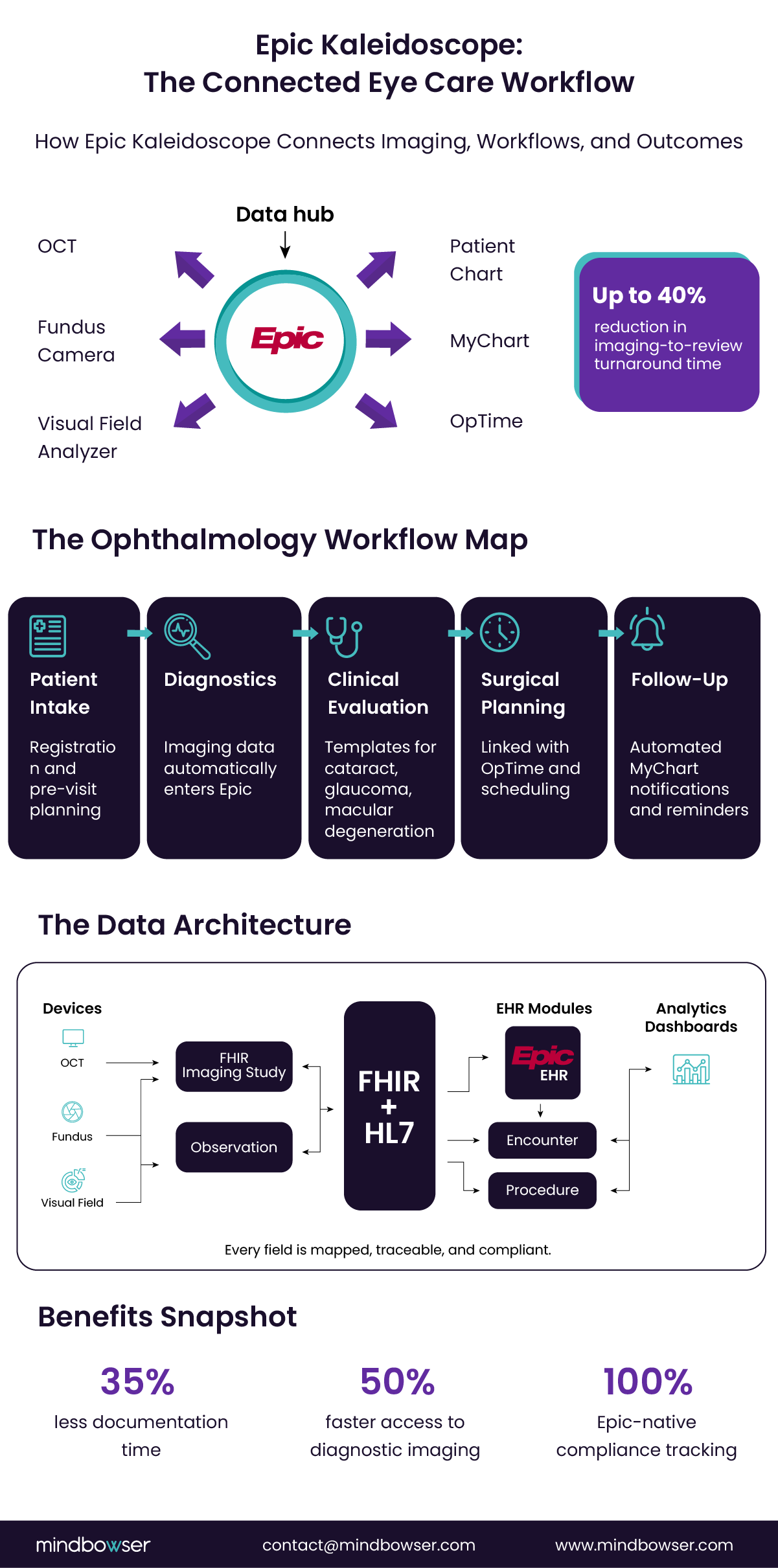 Epic Kaleidoscope:
The Connected Eye Care Workflow

How Epic Kaleidoscope Connects Imaging, Workflows, and Outcomes

Data hub

OCT

Fundus Camera

Visual Field Analyzer

Epic

Patient Chart

MyChart

OpTime

Up to 40%
reduction in imaging-to-review turnaround time

The Ophthalmology Workflow Map

Patient Intake
Registration and pre-visit planning

Diagnostics
Imaging data automatically enters Epic

Clinical Evaluation
Templates for cataract, glaucoma, macular degeneration

Surgical Planning
Linked with OpTime and scheduling

Follow-Up
Automated MyChart notifications and reminders

The Data Architecture

Devices
OCT
Fundus
Visual Field

FHIR Imaging Study

Observation

FHIR + HL7

EHR Modules
Epic EHR

Encounter

Procedure

Analytics Dashboards

Every field is mapped, traceable, and compliant.

Benefits Snapshot

35%
less documentation time

50%
faster access to diagnostic imaging

100%
Epic-native compliance tracking

mindbowser

contact@mindbowser.com

www.mindbowser.com