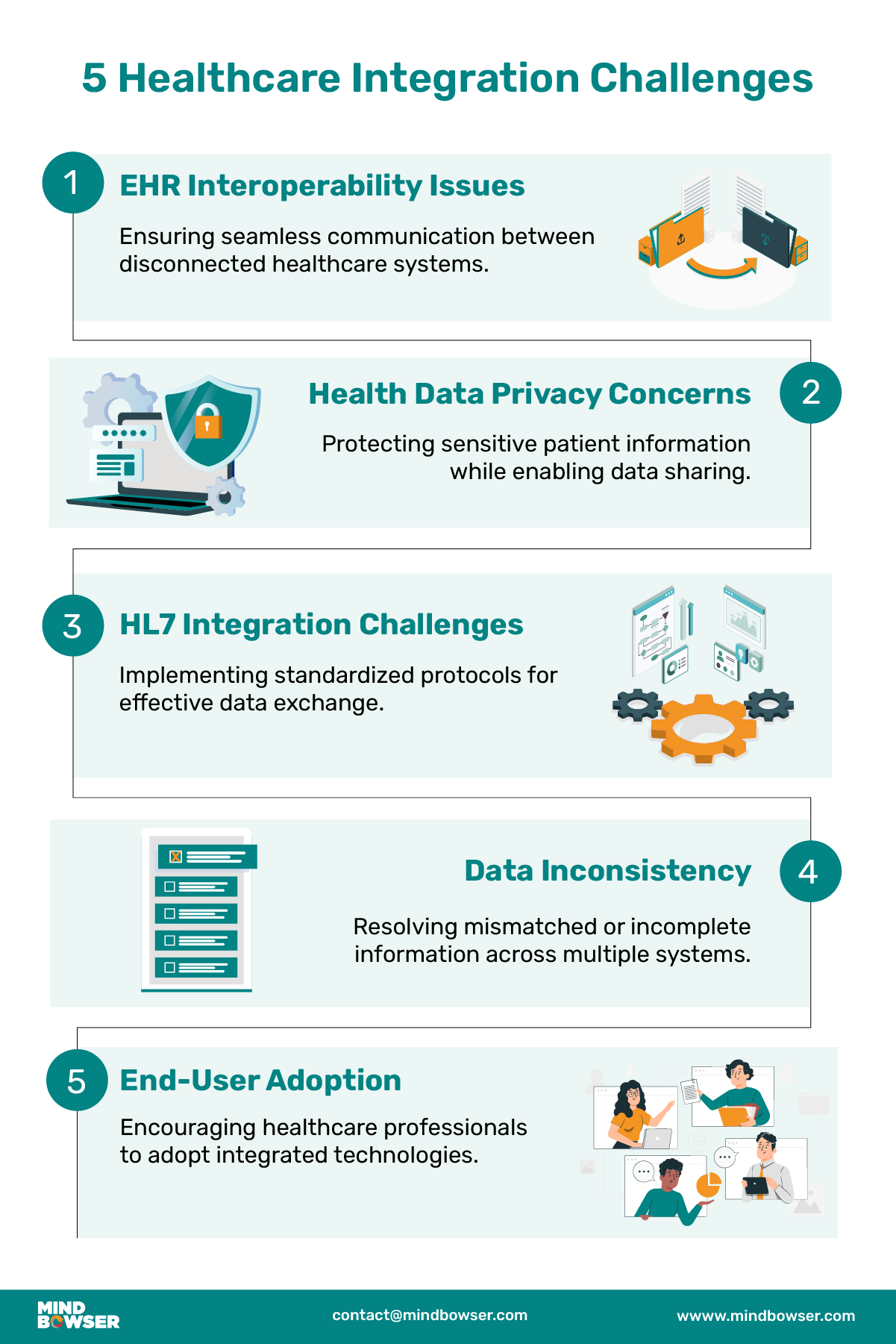 5 Healthcare Integration Challenges

1 EHR Interoperability Issues

Ensuring seamless communication between disconnected healthcare systems.

Health Data Privacy Concerns 2

Protecting sensitive patient information while enabling data sharing.

3 HL7 Integration Challenges

Implementing standardized protocols for effective data exchange.

Data Inconsistency 4

Resolving mismatched or incomplete information across multiple systems.

5 End-User Adoption

Encouraging healthcare professionals to adopt integrated technologies.

MIND BOWSER

contact@mindbowser.com

wwww.mindbowser.com